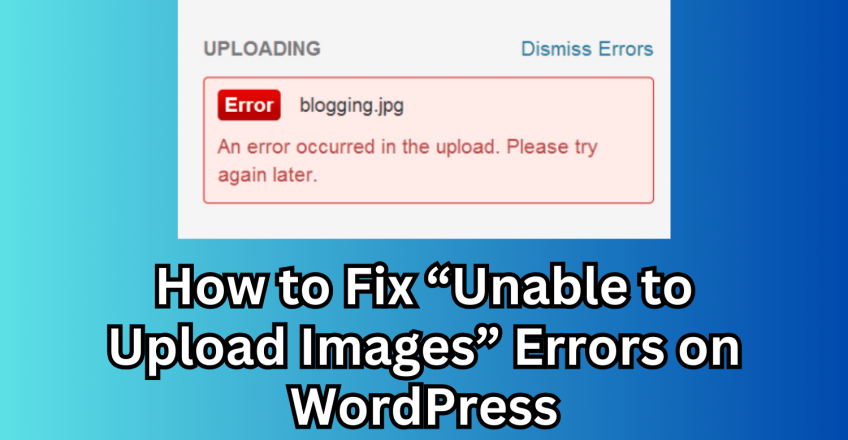 UPLOADING Dismiss Errors

Error blogging.jpg

An error occurred in the upload. Please try again later.

How to Fix “Unable to Upload Images” Errors on WordPress